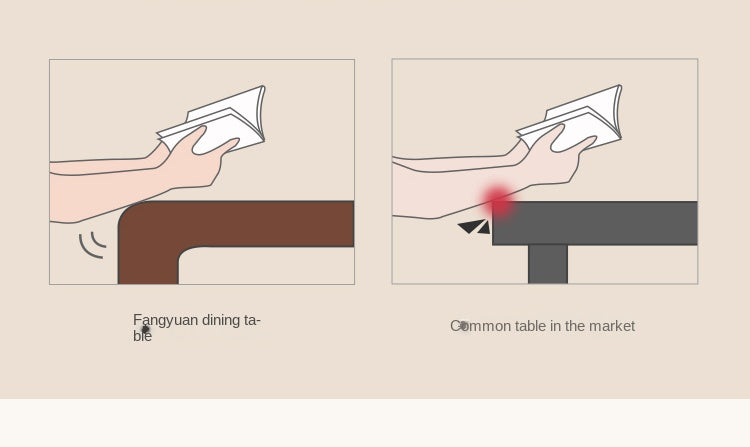 Fangyuan dining table

Common table in the market