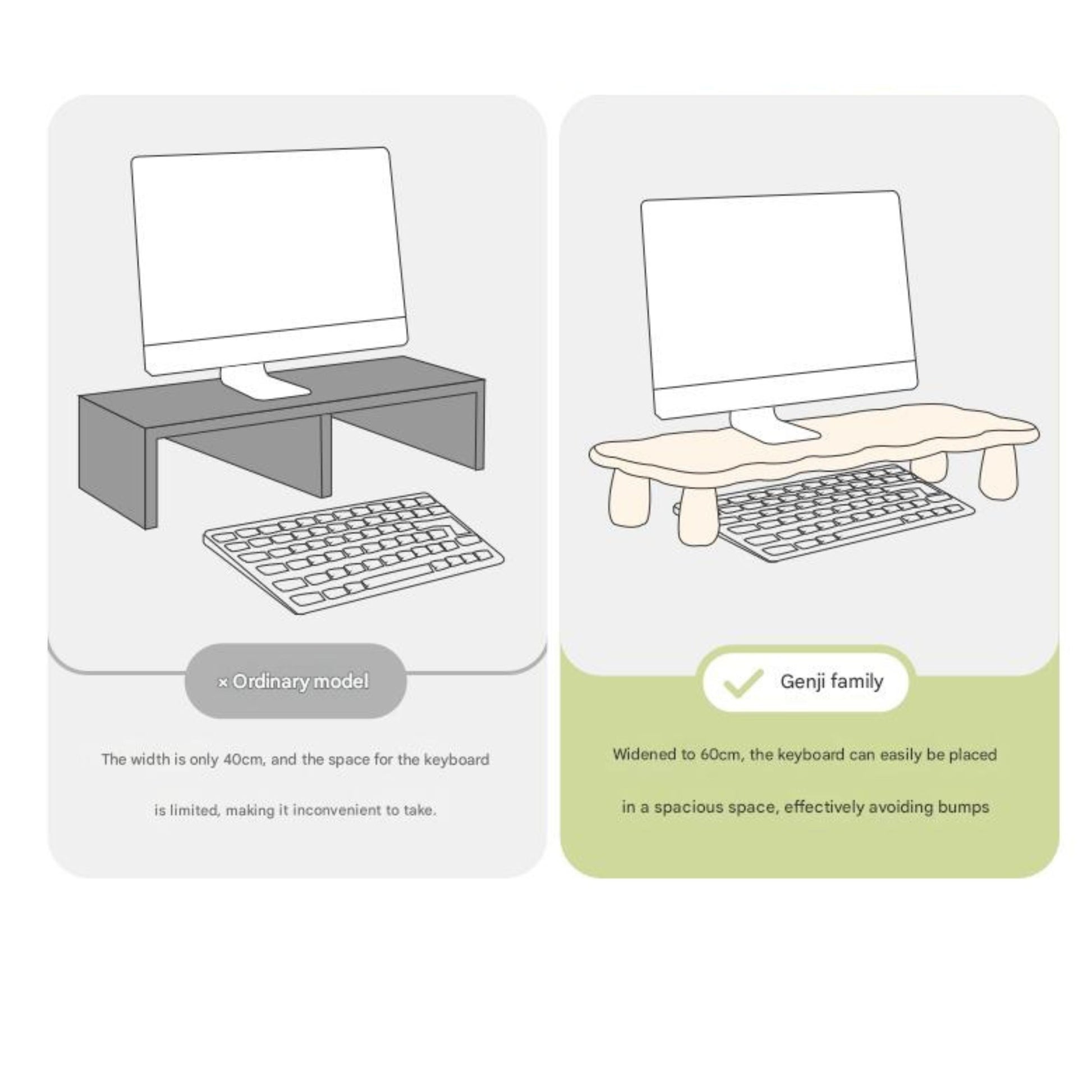 × Ordinary model

The width is only 40cm, and the space for the keyboard is limited, making it inconvenient to take.

Genji family

Widened to 60cm, the keyboard can easily be placed in a spacious space, effectively avoiding bumps