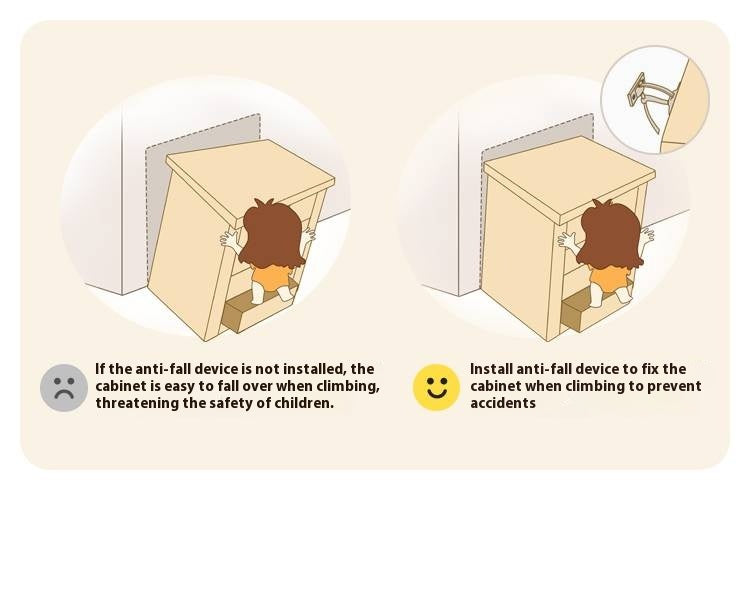 If the anti-fall device is not installed, the cabinet is easy to fall over when climbing, threatening the safety of children.

Install anti-fall device to fix the cabinet when climbing to prevent accidents