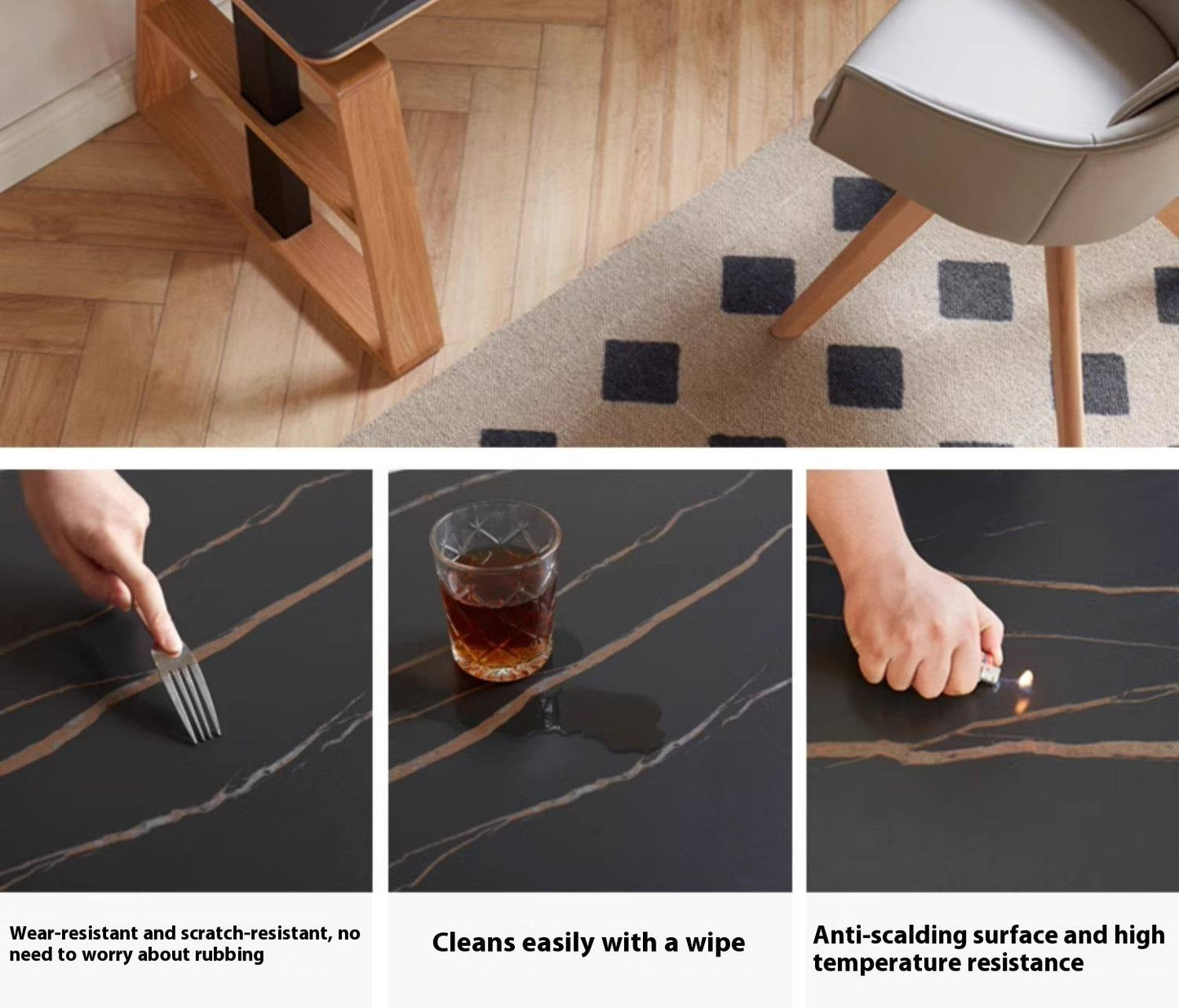 Wear-resistant and scratch-resistant, no need to worry about rubbing

Cleans easily with a wipe

Anti-scalding surface and high temperature resistance