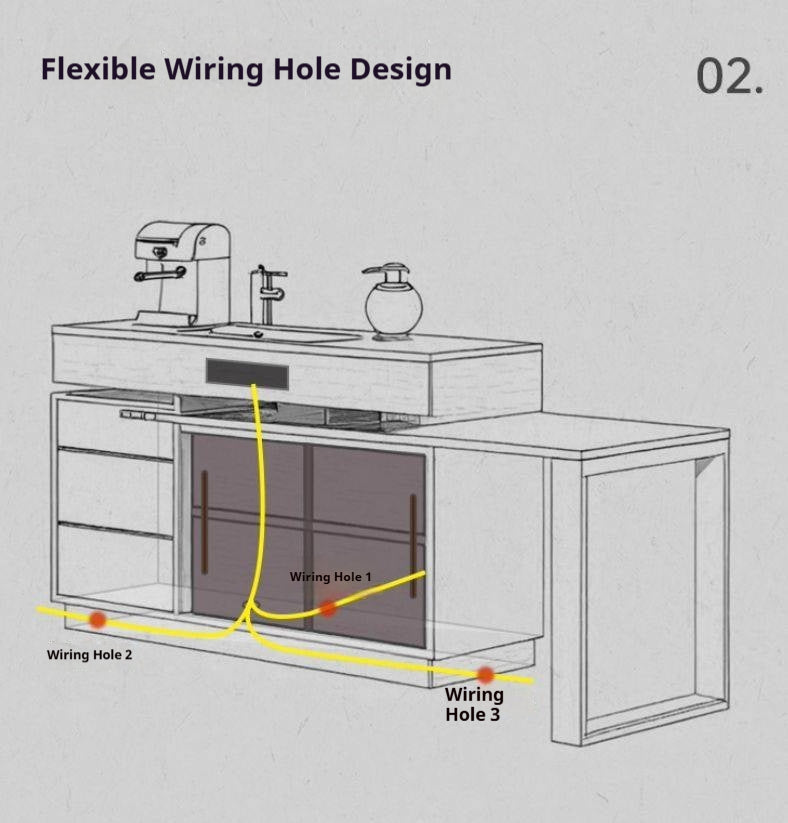 Flexible Wiring Hole Design

02.

Wiring Hole 1

Wiring Hole 2

Wiring Hole 3