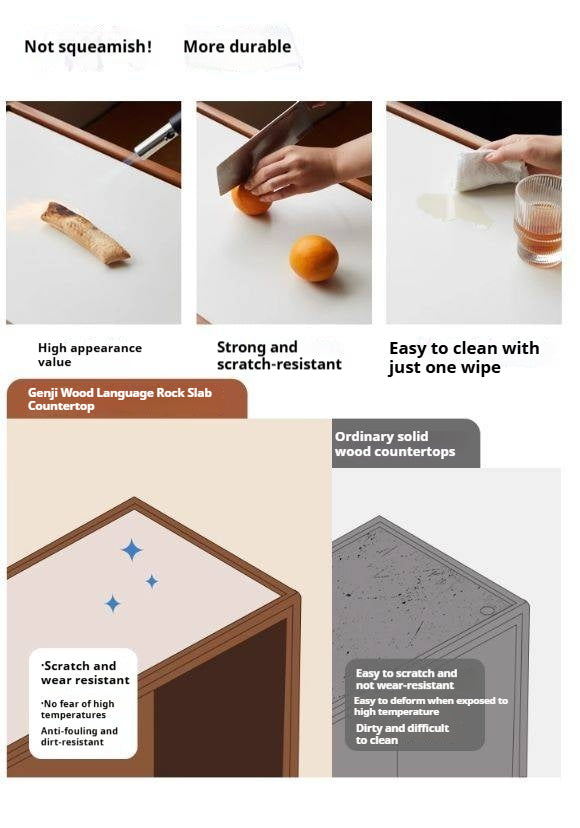 Not squeamish! More durable

High appearance value

Strong and scratch-resistant

Easy to clean with just one wipe

Genji Wood Language Rock Slab Countertop

Ordinary solid wood countertops

·Scratch and wear resistant

·No fear of high temperatures

Anti-fouling and dirt-resistant

Easy to scratch and not wear-resistant

Easy to deform when exposed to high temperature

Dirty and difficult to clean